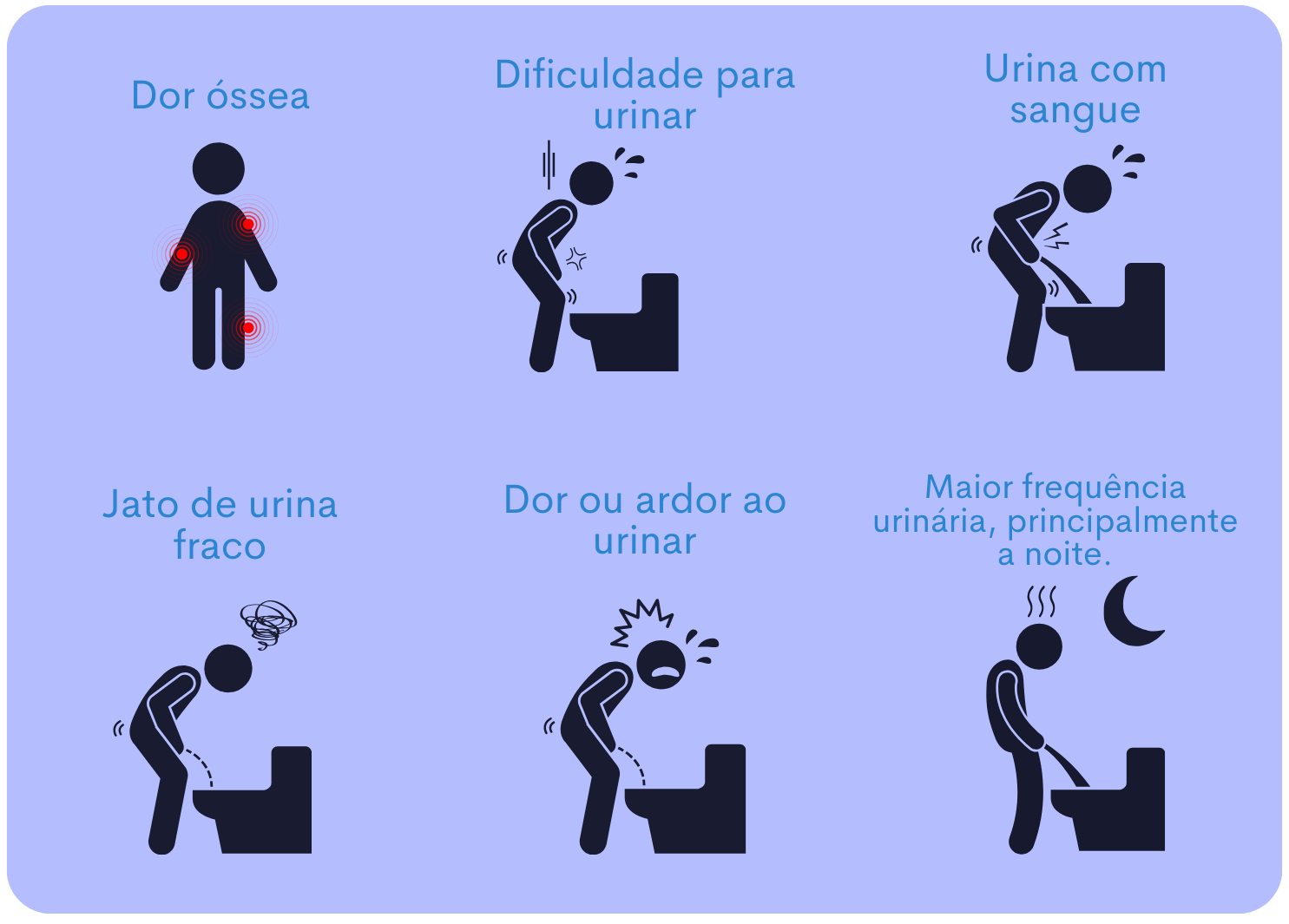 Dor óssea

Dificuldade para urinar

Urina com sangue

Jato de urina fraco

Dor ou ardor ao urinar

Maior frequência urinária, principalmente a noite.